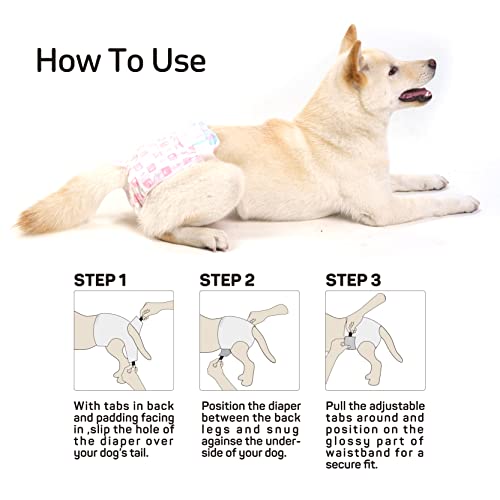 How To Use

STEP 1

With tabs in back and padding facing in ,slip the hole of the diaper over your dog's tail.

STEP 2

Position the diaper between the back legs and snug againse the underside of your dog.

STEP 3

Pull the adjustable tabs around and position on the glossy part of waistband for a secure fit.