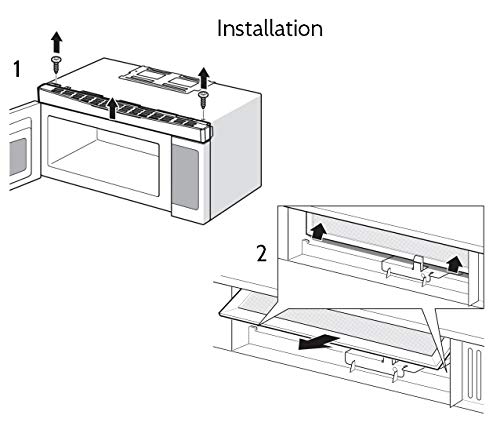 Installation

1

2