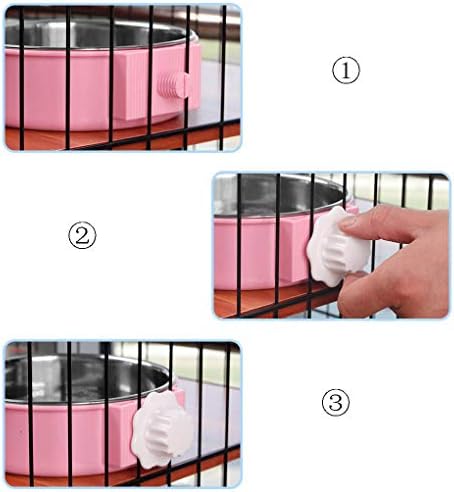 ①

②

③