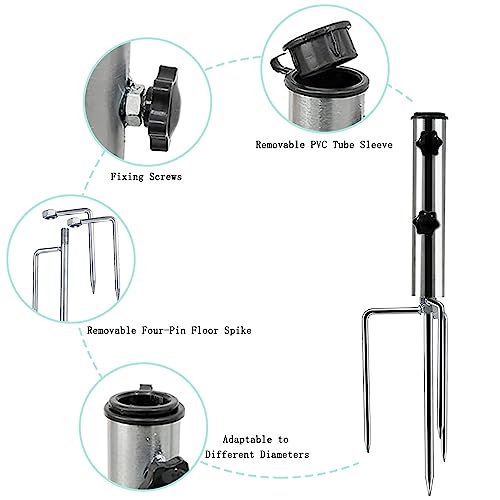 Removable PVC Tube Sleeve

Fixing Screws

Removable Four-Pin Floor Spike

Adaptable to Different Diameters