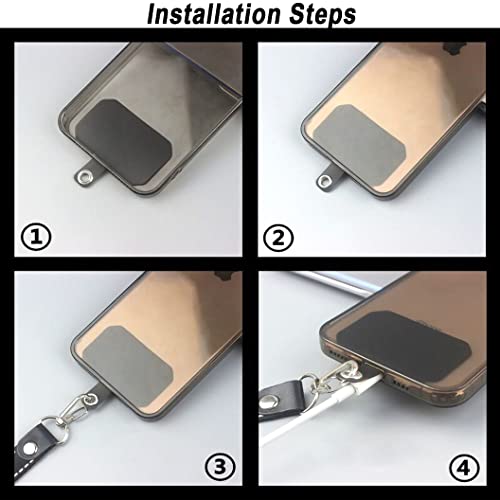 Installation Steps

①

②

③

④