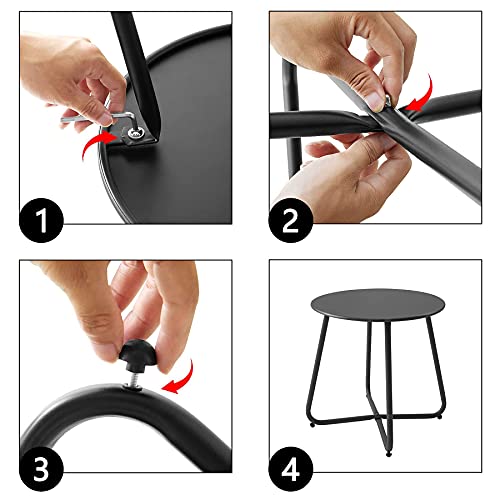 1

2

3

4