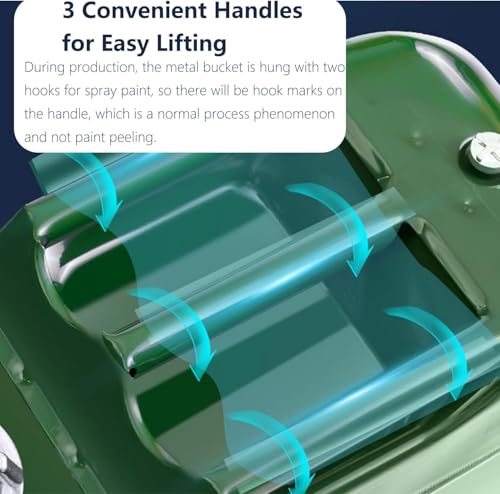 3 Convenient Handles for Easy Lifting

During production, the metal bucket is hung with two hooks for spray paint, so there will be hook marks on the handle, which is a normal process phenomenon and not paint peeling.