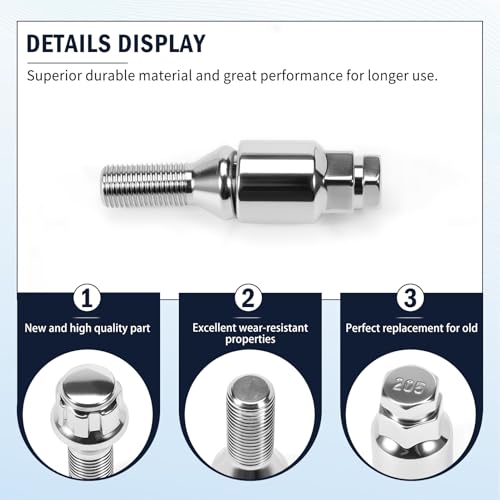 DETAILS DISPLAY

Superior durable material and great performance for longer use.

1

New and high quality part

2

Excellent wear-resistant properties

3

Perfect replacement for old

205