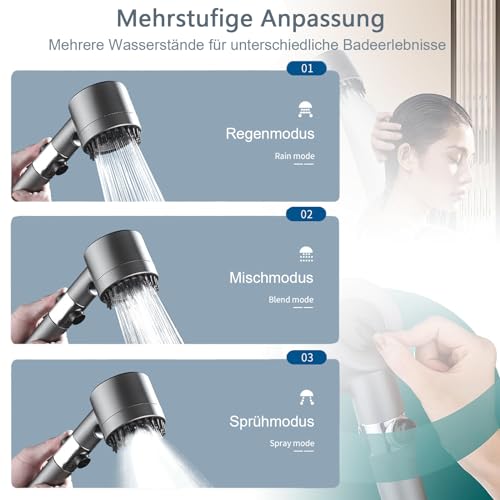 Mehrstufige Anpassung

Mehrere Wasserstände für unterschiedliche Badeerlebnisse

01

Regenmodus

Rain mode

02

Mischmodus

Blend mode

03

Sprühmodus

Spray mode