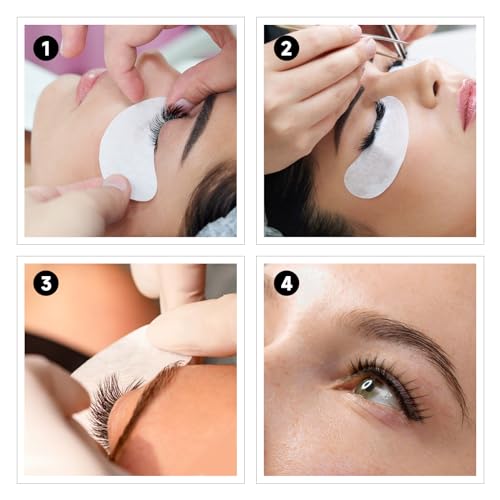 1

2

3

4