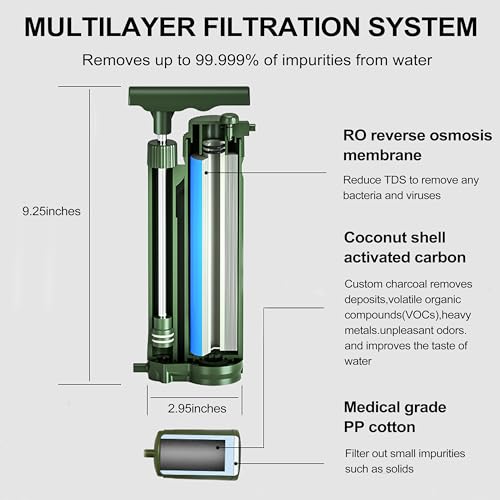 MULTILAYER FILTRATION SYSTEM

Removes up to 99.999% of impurities from water

9.25inches

2.95inches

RO reverse osmosis membrane

Reduce TDS to remove any bacteria and viruses

Coconut shell activated carbon

Custom charcoal removes deposits,volatile organic compounds(VOCs),heavy metals.unpleasant odors. and improves the taste of water

Medical grade PP cotton

Filter out small impurities such as solids