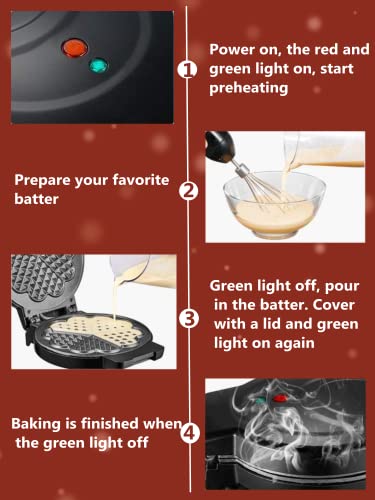 1
Power on, the red and green light on, start preheating

2
Prepare your favorite batter

3
Green light off, pour in the batter. Cover with a lid and green light on again

4
Baking is finished when the green light off