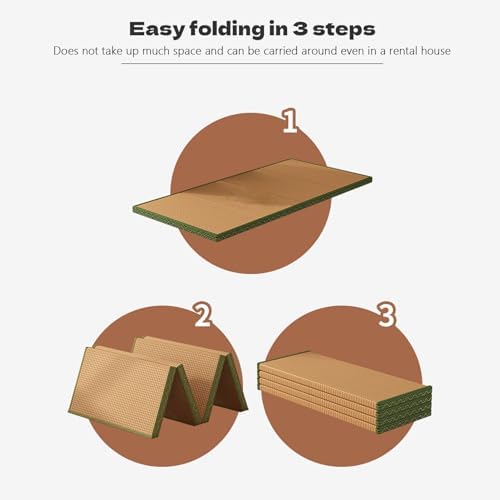 Easy folding in 3 steps

Does not take up much space and can be carried around even in a rental house

1

2

3