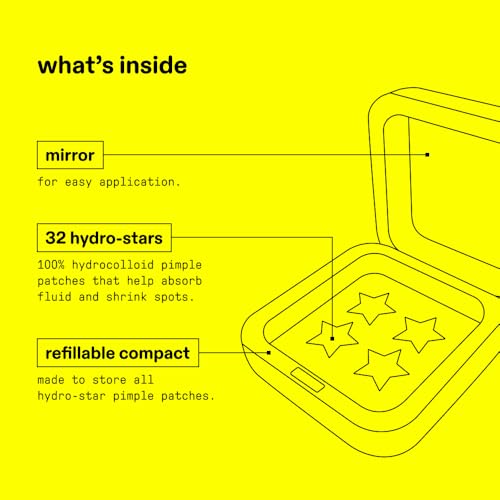 what's inside

mirror

for easy application.

32 hydro-stars

100% hydrocolloid pimple patches that help absorb fluid and shrink spots.

refillable compact

made to store all hydro-star pimple patches.