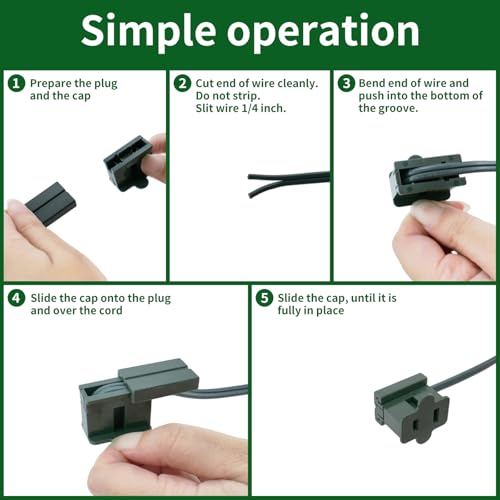 Simple operation

1 Prepare the plug and the cap

2 Cut end of wire cleanly. Do not strip. Slit wire 1/4 inch.

3 Bend end of wire and push into the bottom of the groove.

4 Slide the cap onto the plug and over the cord

5 Slide the cap, until it is fully in place