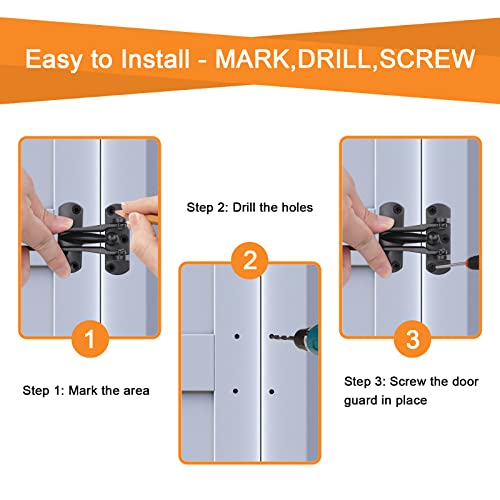 Easy to Install - MARK,DRILL,SCREW

1

Step 1: Mark the area

Step 2: Drill the holes

2

3

Step 3: Screw the door guard in place