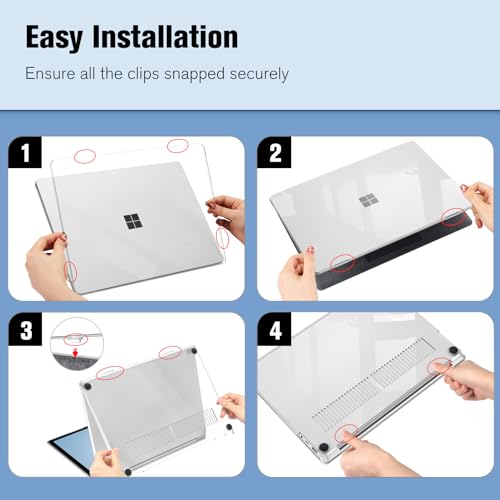 Easy Installation

Ensure all the clips snapped securely

1

2

3

4