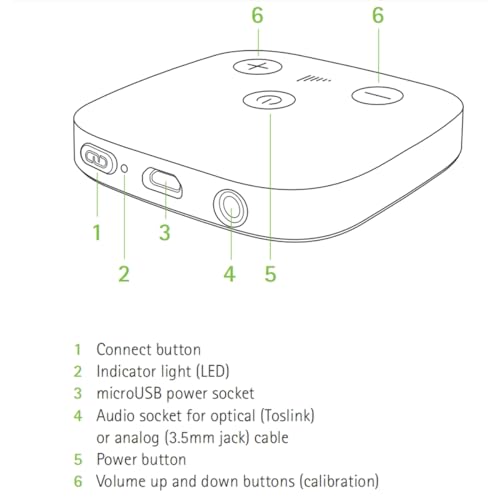 6
6
1
2
3
4
5

1 Connect button
2 Indicator light (LED)
3 microUSB power socket
4 Audio socket for optical (Toslink) or analog (3.5mm jack) cable
5 Power button
6 Volume up and down buttons (calibration)