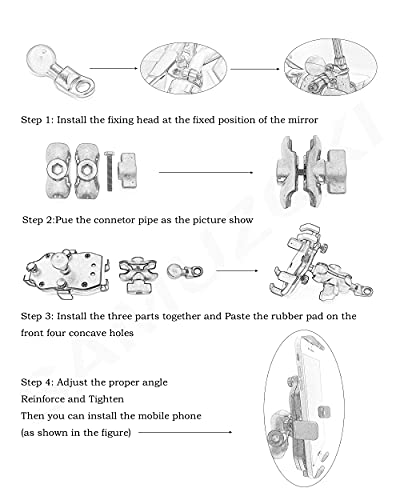 Step 1: Install the fixing head at the fixed position of the mirror

Step 2:Pue the connetor pipe as the picture show

Step 3: Install the three parts together and Paste the rubber pad on the front four concave holes

Step 4: Adjust the proper angle
Reinforce and Tighten
Then you can install the mobile phone
(as shown in the figure)