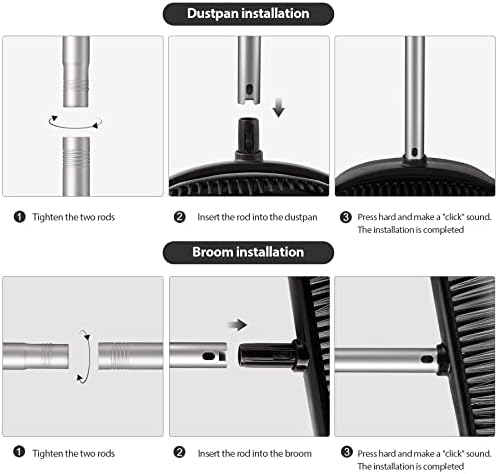 Dustpan installation

❶ Tighten the two rods

❷ Insert the rod into the dustpan

❸ Press hard and make a "click" sound. The installation is completed

Broom installation

❶ Tighten the two rods

❷ Insert the rod into the broom

❸ Press hard and make a "click" sound. The installation is completed