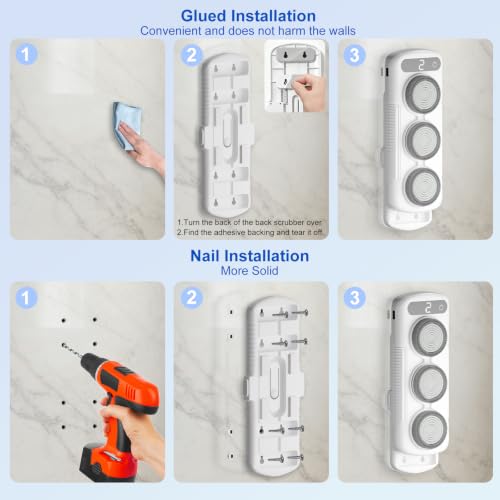 Glued Installation
Convenient and does not harm the walls

1

2

1.Turn the back of the back scrubber over
2.Find the adhesive backing and tear it off

3

2

Nail Installation
More Solid

1

2

3

2