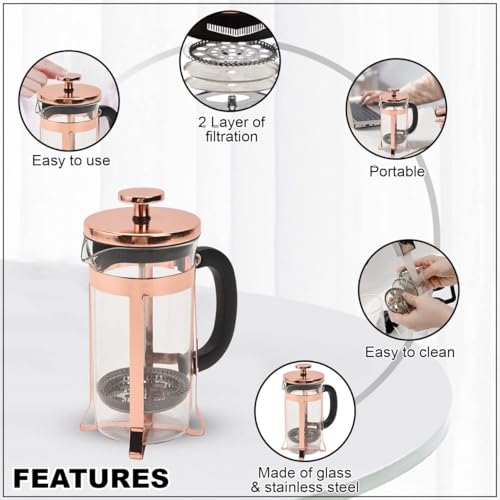 Easy to use

2 Layer of filtration

Portable

Easy to clean

Made of glass & stainless steel

FEATURES