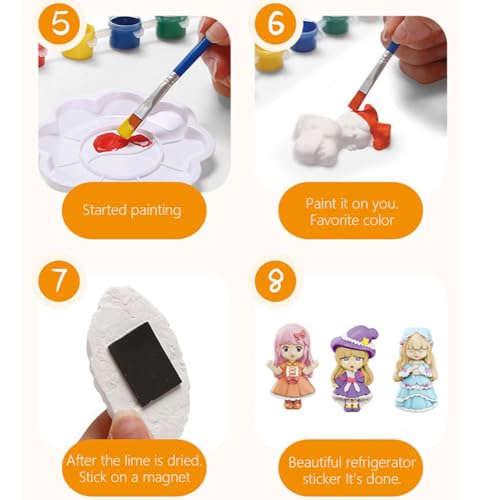 5

Started painting

6

Paint it on you. Favorite color

7

After the lime is dried. Stick on a magnet

8

Beautiful refrigerator sticker It's done.