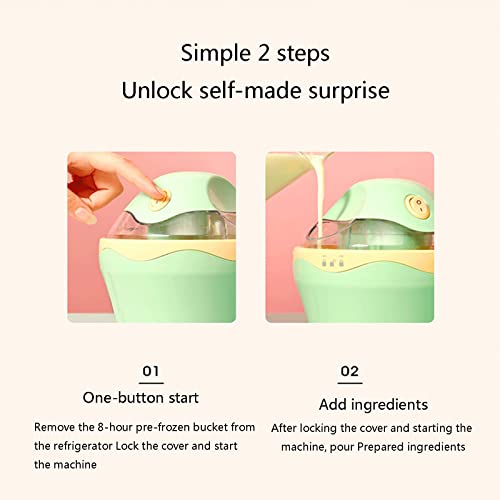 Simple 2 steps
Unlock self-made surprise

01
One-button start
Remove the 8-hour pre-frozen bucket from the refrigerator Lock the cover and start the machine

02
Add ingredients
After locking the cover and starting the machine, pour Prepared ingredients