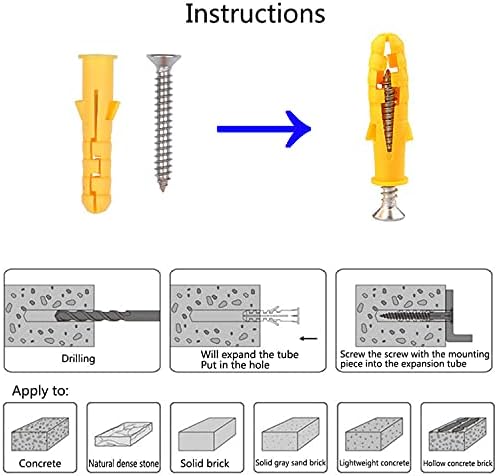 Instructions

Drilling

Will expand the tube
Put in the hole

Screw the screw with the mounting piece into the expansion tube

Apply to:

Concrete

Natural dense stone

Solid brick

Solid gray sand brick

Lightweight concrete

Hollow concrete brick