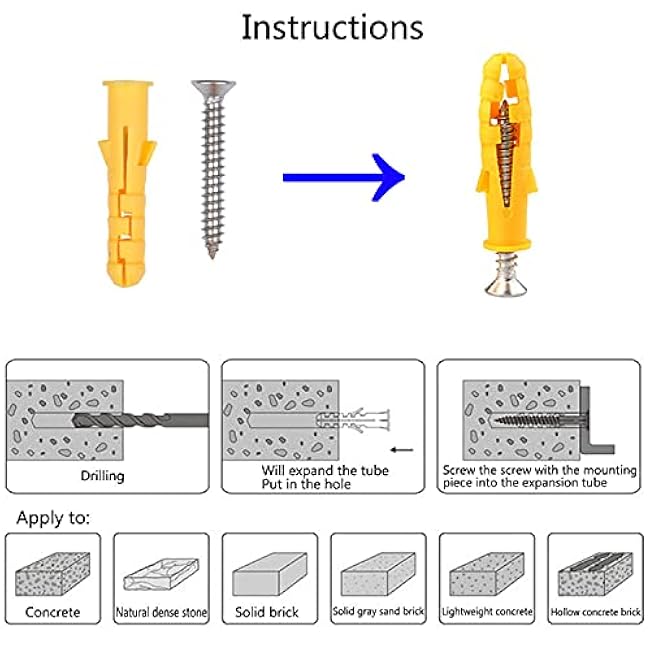 Instructions

Drilling

Will expand the tube
Put in the hole

Screw the screw with the mounting piece into the expansion tube

Apply to:

Concrete

Natural dense stone

Solid brick

Solid gray sand brick

Lightweight concrete

Hollow concrete brick