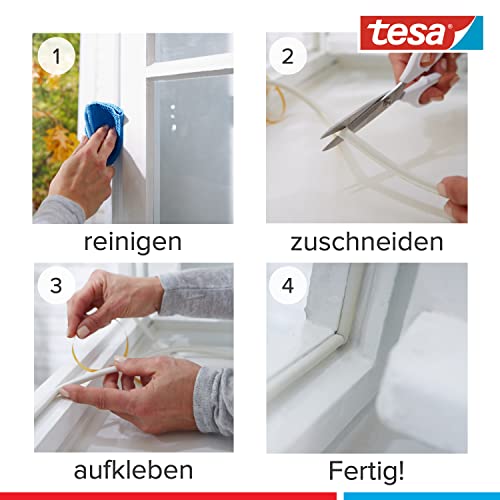 tesa

1

reinigen

2

zuschneiden

3

aufkleben

4

Fertig!