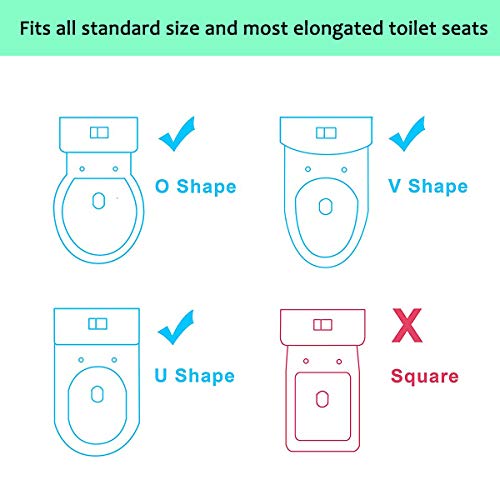 Fits all standard size and most elongated toilet seats

O Shape

V Shape

U Shape

X

Square