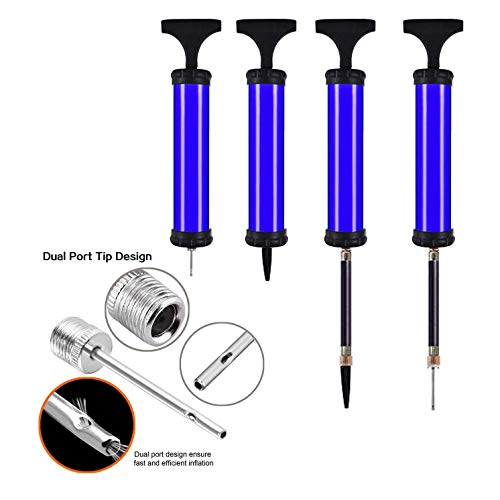 Dual Port Tip Design

Dual port design ensure fast and efficient inflation