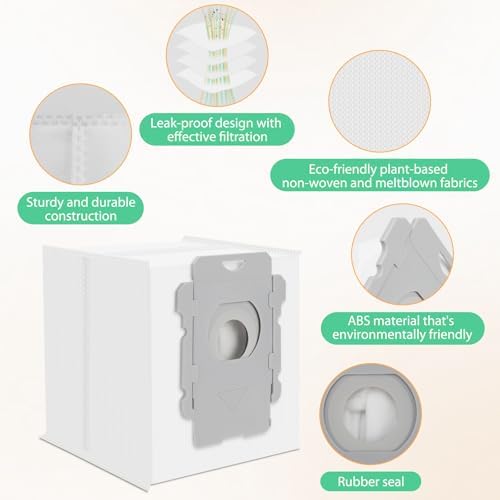 Leak-proof design with effective filtration

Sturdy and durable construction

Eco-friendly plant-based non-woven and meltblown fabrics

ABS material that's environmentally friendly

Rubber seal