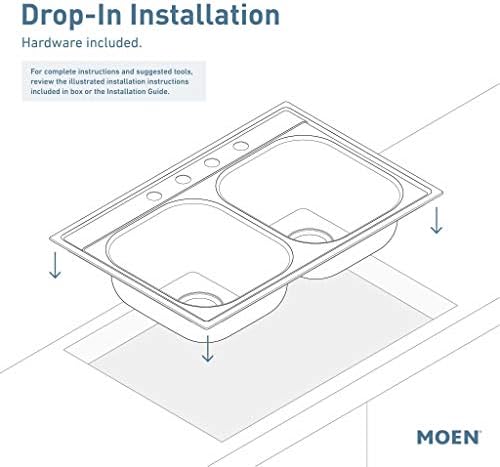 Drop-In Installation
Hardware included.

For complete instructions and suggested tools, review the illustrated installation instructions included in box or the Installation Guide.

MOEN