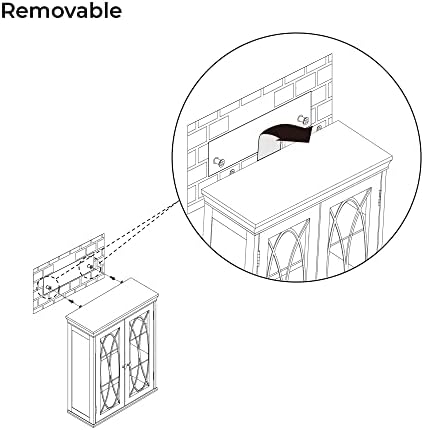 Removable