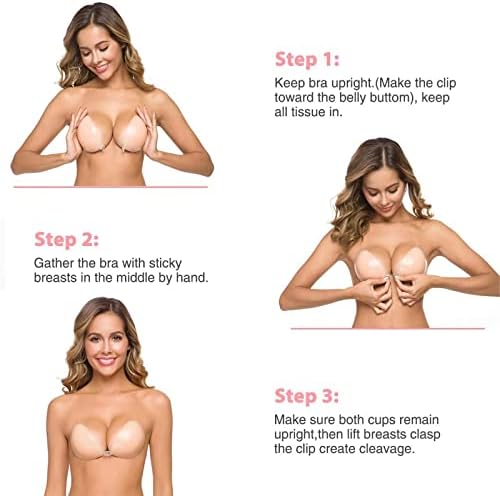 Step 1:

Keep bra upright.(Make the clip toward the belly buttom), keep all tissue in.

Step 2:

Gather the bra with sticky breasts in the middle by hand.

Step 3:

Make sure both cups remain upright,then lift breasts clasp the clip create cleavage.