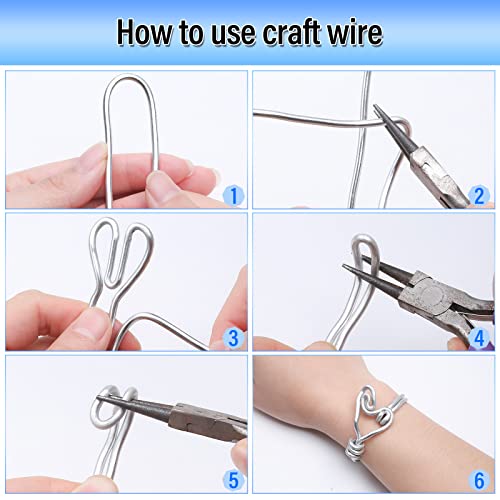 How to use craft wire

1

2

3

4

5

6