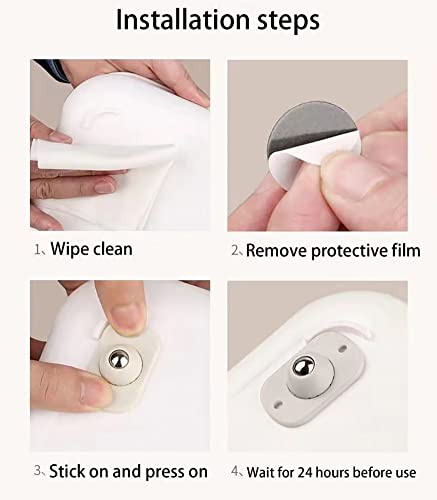 Installation steps

1、Wipe clean

2、Remove protective film

3、Stick on and press on

4、Wait for 24 hours before use