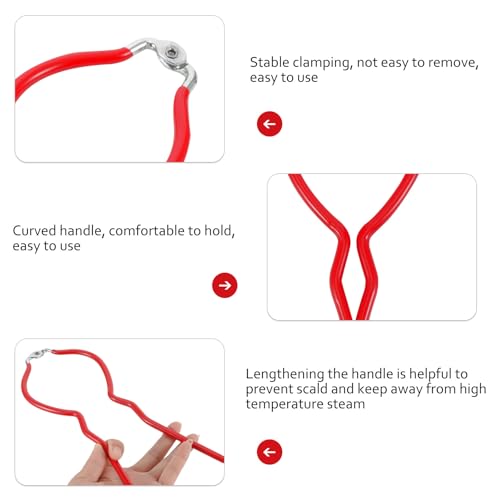 Stable clamping, not easy to remove, easy to use

Curved handle, comfortable to hold, easy to use

Lengthening the handle is helpful to prevent scald and keep away from high temperature steam