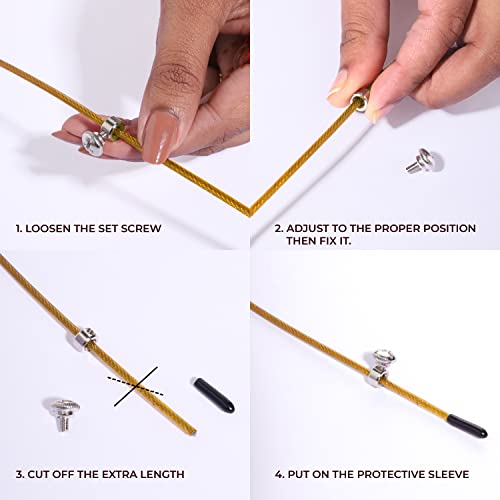 1. LOOSEN THE SET SCREW

2. ADJUST TO THE PROPER POSITION THEN FIX IT.

3. CUT OFF THE EXTRA LENGTH

4. PUT ON THE PROTECTIVE SLEEVE