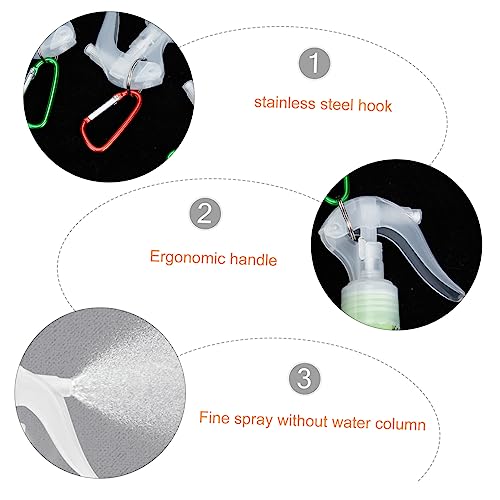 1

stainless steel hook

2

Ergonomic handle

3

Fine spray without water column