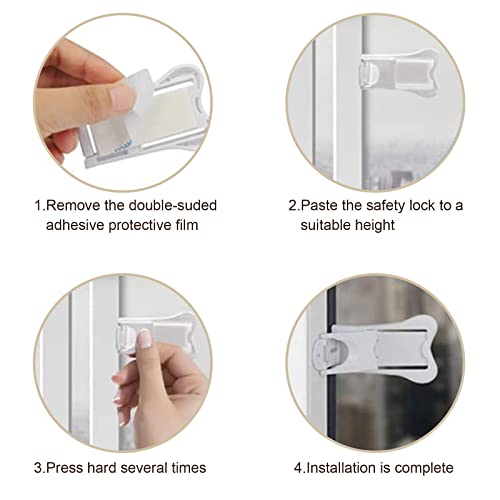 1.Remove the double-suded adhesive protective film

2.Paste the safety lock to a suitable height

3.Press hard several times

4.Installation is complete