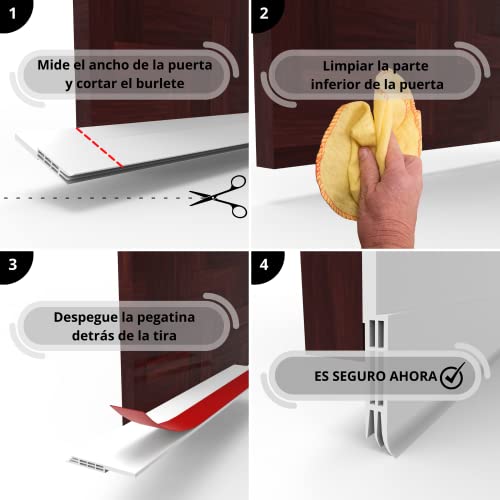 1

Mide el ancho de la puerta y cortar el burlete

2

Limpiar la parte inferior de la puerta

3

Despegue la pegatina detrás de la tira

4

ES SEGURO AHORA