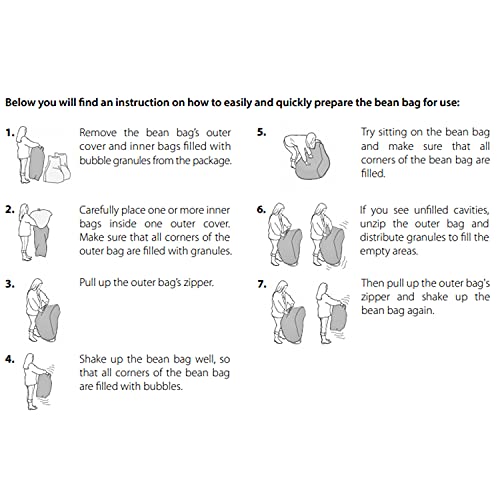 Below you will find an instruction on how to easily and quickly prepare the bean bag for use:

1. Remove the bean bag's outer cover and inner bags filled with bubble granules from the package.

2. Carefully place one or more inner bags inside one outer cover. Make sure that all corners of the outer bag are filled with granules.

3. Pull up the outer bag's zipper.

4. Shake up the bean bag well, so that all corners of the bean bag are filled with bubbles.

5. Try sitting on the bean bag and make sure that all corners of the bean bag are filled.

6. If you see unfilled cavities, unzip the outer bag and distribute granules to fill the empty areas.

7. Then pull up the outer bag's zipper and shake up the bean bag again.