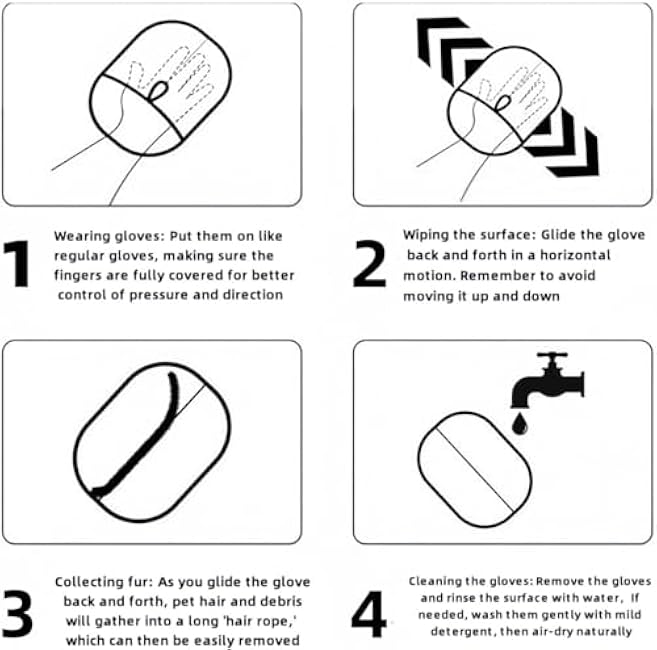 1
Wearing gloves: Put them on like regular gloves, making sure the fingers are fully covered for better control of pressure and direction

2
Wiping the surface: Glide the glove back and forth in a horizontal motion. Remember to avoid moving it up and down

3
Collecting fur: As you glide the glove back and forth, pet hair and debris will gather into a long 'hair rope,' which can then be easily removed

4
Cleaning the gloves: Remove the gloves and rinse the surface with water, If needed, wash them gently with mild detergent, then air-dry naturally