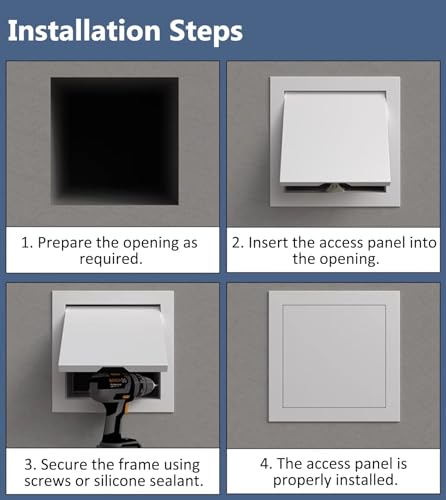 Installation Steps

1. Prepare the opening as required.

2. Insert the access panel into the opening.

3. Secure the frame using screws or silicone sealant.

4. The access panel is properly installed.