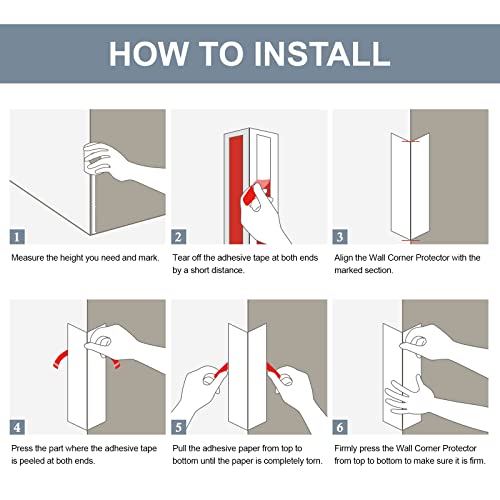 HOW TO INSTALL

1
Measure the height you need and mark.

2
Tear off the adhesive tape at both ends by a short distance.

3
Align the Wall Corner Protector with the marked section.

4
Press the part where the adhesive tape is peeled at both ends.

5
Pull the adhesive paper from top to bottom until the paper is completely torn.

6
Firmly press the Wall Corner Protector from top to bottom to make sure it is firm.