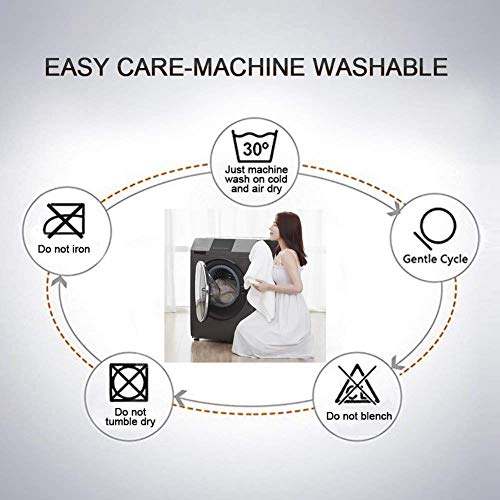 EASY CARE-MACHINE WASHABLE

30°

Just machine wash on cold and air dry

Gentle Cycle

Do not blench

Do not tumble dry

Do not iron