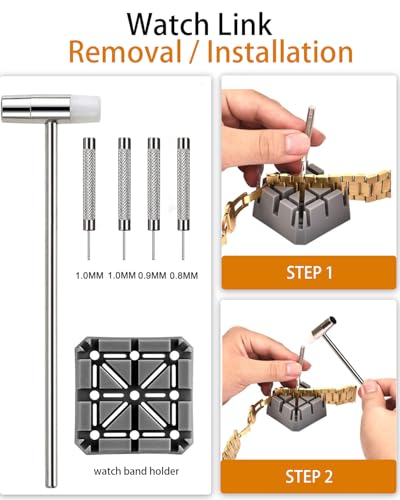 Watch Link
Removal / Installation

1.0MM 1.0MM 0.9MM 0.8MM

watch band holder

STEP 1

STEP 2