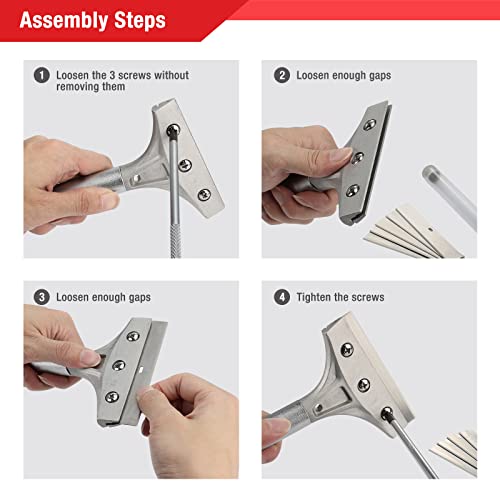 Assembly Steps

1 Loosen the 3 screws without removing them

2 Loosen enough gaps

3 Loosen enough gaps

4 Tighten the screws