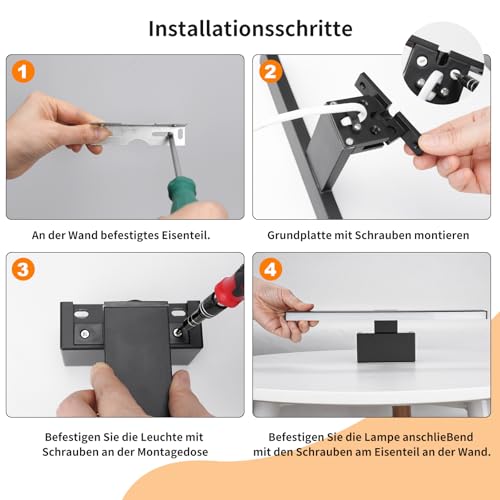 Installationsschritte

1

An der Wand befestigtes Eisenteil.

2

Grundplatte mit Schrauben montieren

3

Befestigen Sie die Leuchte mit Schrauben an der Montagedose

4

Befestigen Sie die Lampe anschlieBend mit den Schrauben am Eisenteil an der Wand.