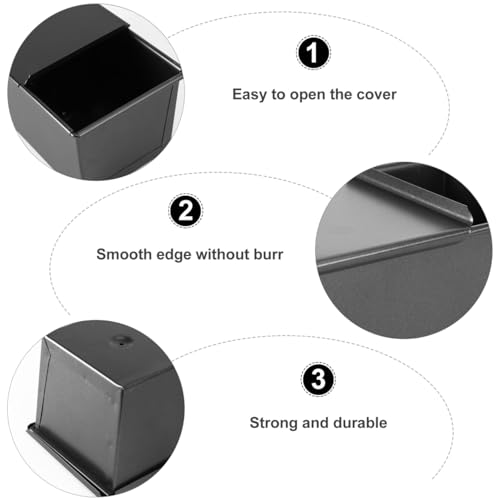 1

Easy to open the cover

2

Smooth edge without burr

3

Strong and durable