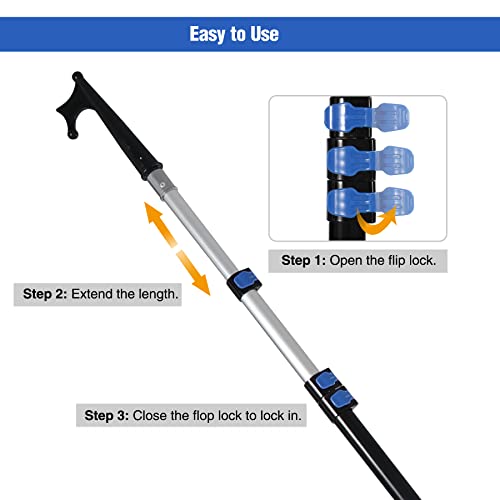 Easy to Use

Step 1: Open the flip lock.

Step 2: Extend the length.

Step 3: Close the flop lock to lock in.